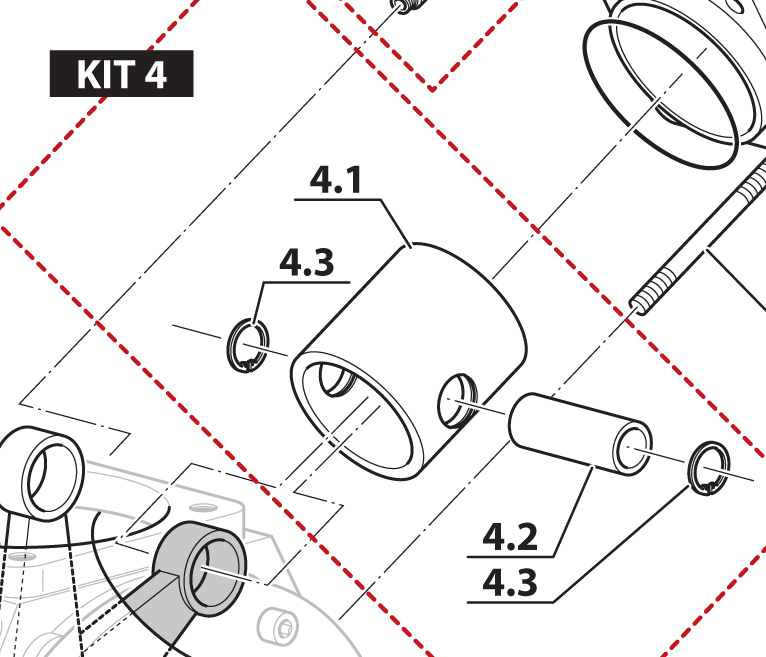 KIT 4

4.1

4.3

4.2

4.3